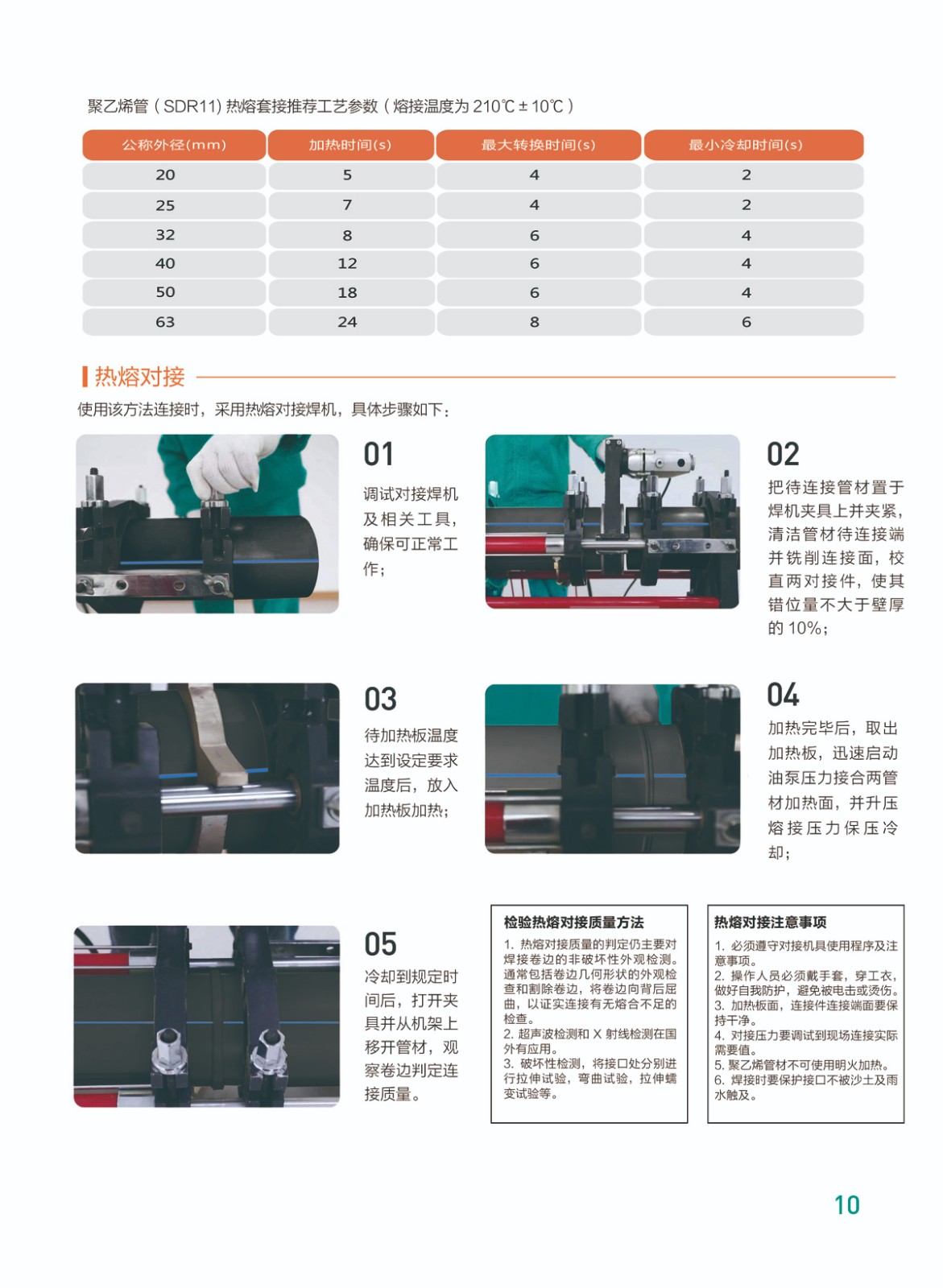 聚乙烯管（SDR11）热熔套接推荐工艺参数（熔接温度为 210℃ ± 10℃）

| 公称外径(mm) | 加热时间(s) | 最大转换时间(s) | 最小冷却时间(s) |
|---|---|---|---|
| 20 | 5 | 4 | 2 |
| 25 | 7 | 4 | 2 |
| 32 | 8 | 6 | 4 |
| 40 | 12 | 6 | 4 |
| 50 | 18 | 6 | 4 |
| 63 | 24 | 8 | 6 |

热熔对接

使用该方法连接时，采用热熔对接焊机，具体步骤如下：

01
调试对接焊机及相关工具，确保可正常工作；

02
把待连接管材置于焊机夹具上并夹紧，清洁管材待连接端并铣削连接面，校直两对接件，使其错位量不大于壁厚的 10%；

03
待加热板温度达到设定要求温度后，放入加热板加热；

04
加热完毕后，取出加热板，迅速启动油泵压力接合两管材加热面，并升压熔接压力保压冷却；

05
冷却到规定时间后，打开夹具并从机架上移开管材，观察卷边判定连接质量。

检验热熔对接质量方法
1. 热熔对接质量的判定仍主要对焊接卷边的非破坏性外观检测。通常包括卷边几何形状的外观检查和割除卷边，将卷边向背后屈曲，以证实连接有无熔合不足的检查。
2. 超声波检测和 X 射线检测在国外有应用。
3. 破坏性检测，将接口处分别进行拉伸试验，弯曲试验，拉伸蠕变试验等。

热熔对接注意事项
1. 必须遵守对接机具使用程序及注意事项。
2. 操作人员必须戴手套，穿工衣，做好自我防护，避免被电击或烫伤。
3. 加热板面，连接件连接端面要保持干净。
4. 对接压力要调试到现场连接实际需要值。
5. 聚乙烯管材不可使用明火加热。
6. 焊接时要保护接口不被沙土及雨水触及。

10